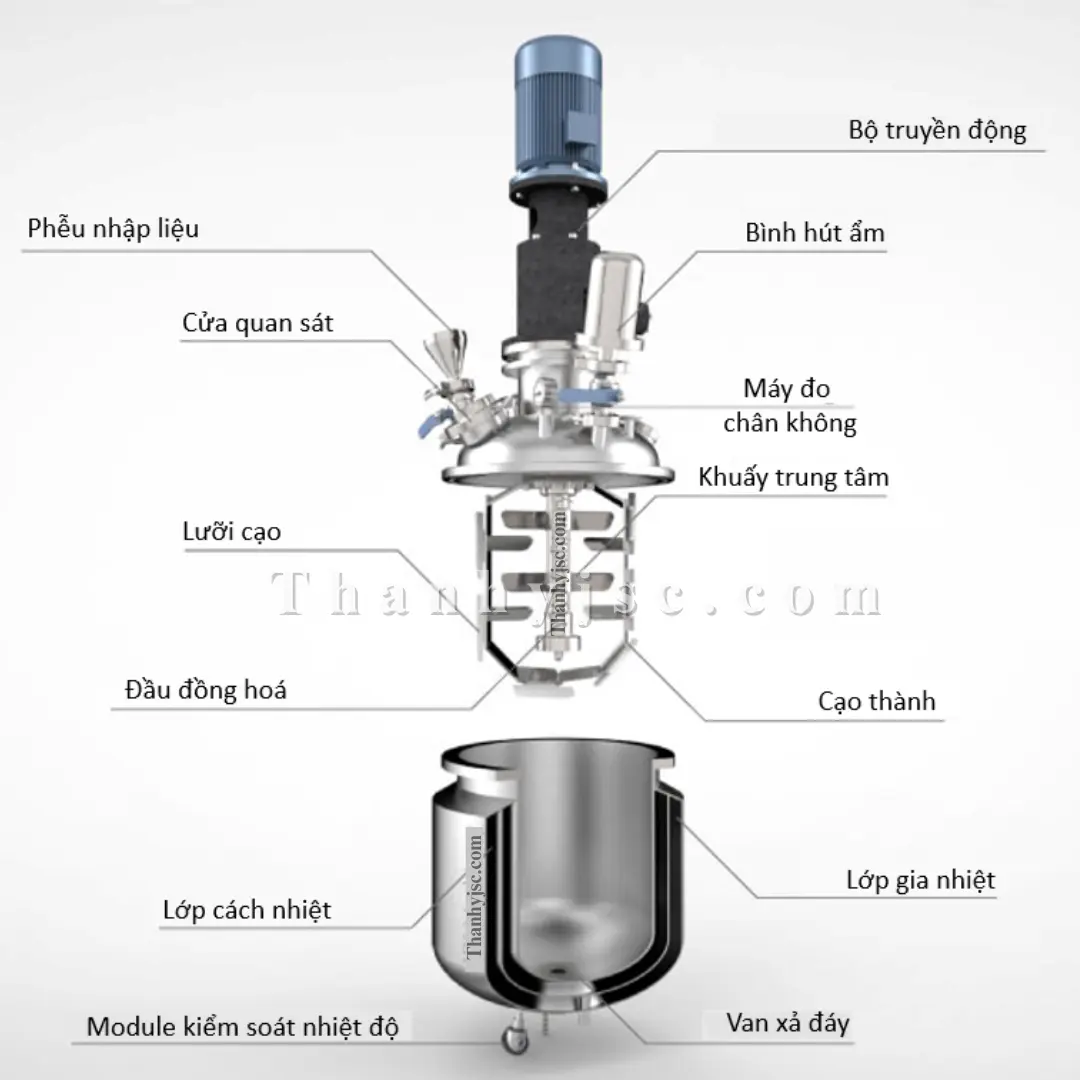 Bộ truyền động

Phễu nhập liệu

Bình hút ẩm

Cửa quan sát

Máy đo chân không

Khuấy trung tâm

Lưỡi cạo

Thanhyjsc.com

Thanhyjsc.com

Đầu đồng hoá

Cạo thành

Thanhyjsc.com

Lớp gia nhiệt

Lớp cách nhiệt

Module kiểm soát nhiệt độ

Van xả đáy