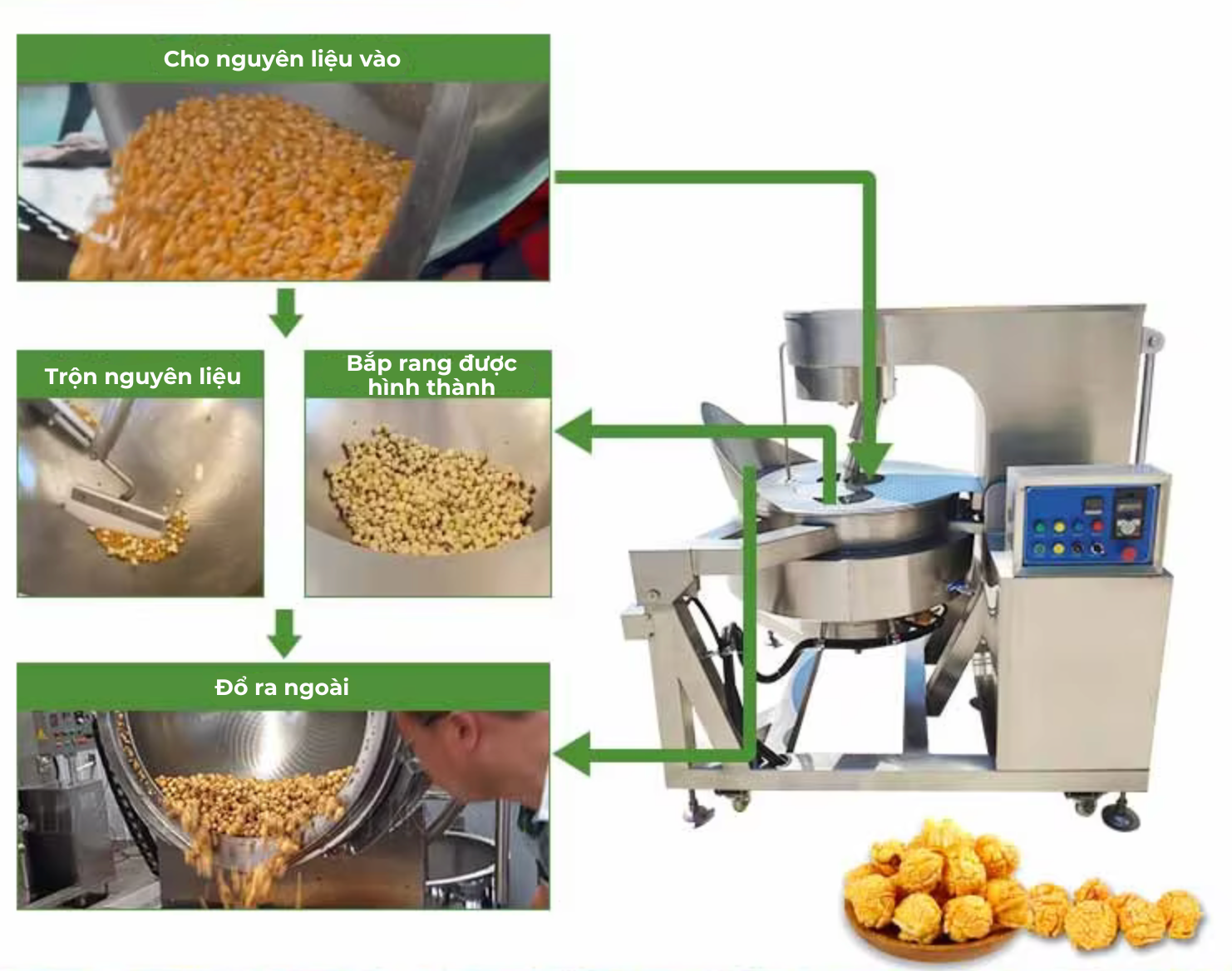 Cho nguyên liệu vào

Trộn nguyên liệu

Bắp rang được hình thành

Đổ ra ngoài