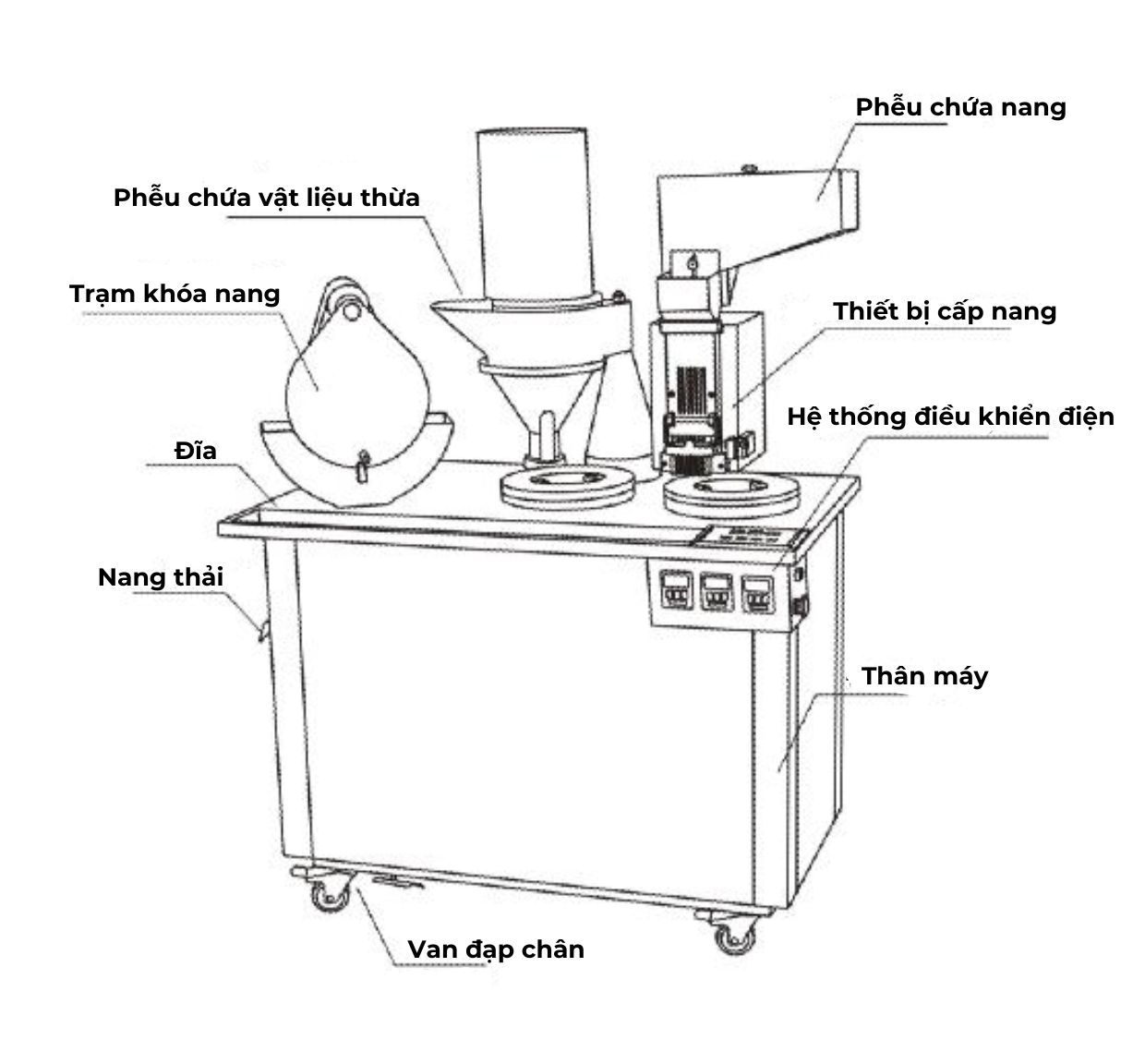 Phễu chứa nang

Phễu chứa vật liệu thừa

Trạm khóa nang

Thiết bị cấp nang

Hệ thống điều khiển điện

Đĩa

Nang thải

Thân máy

Van đạp chân