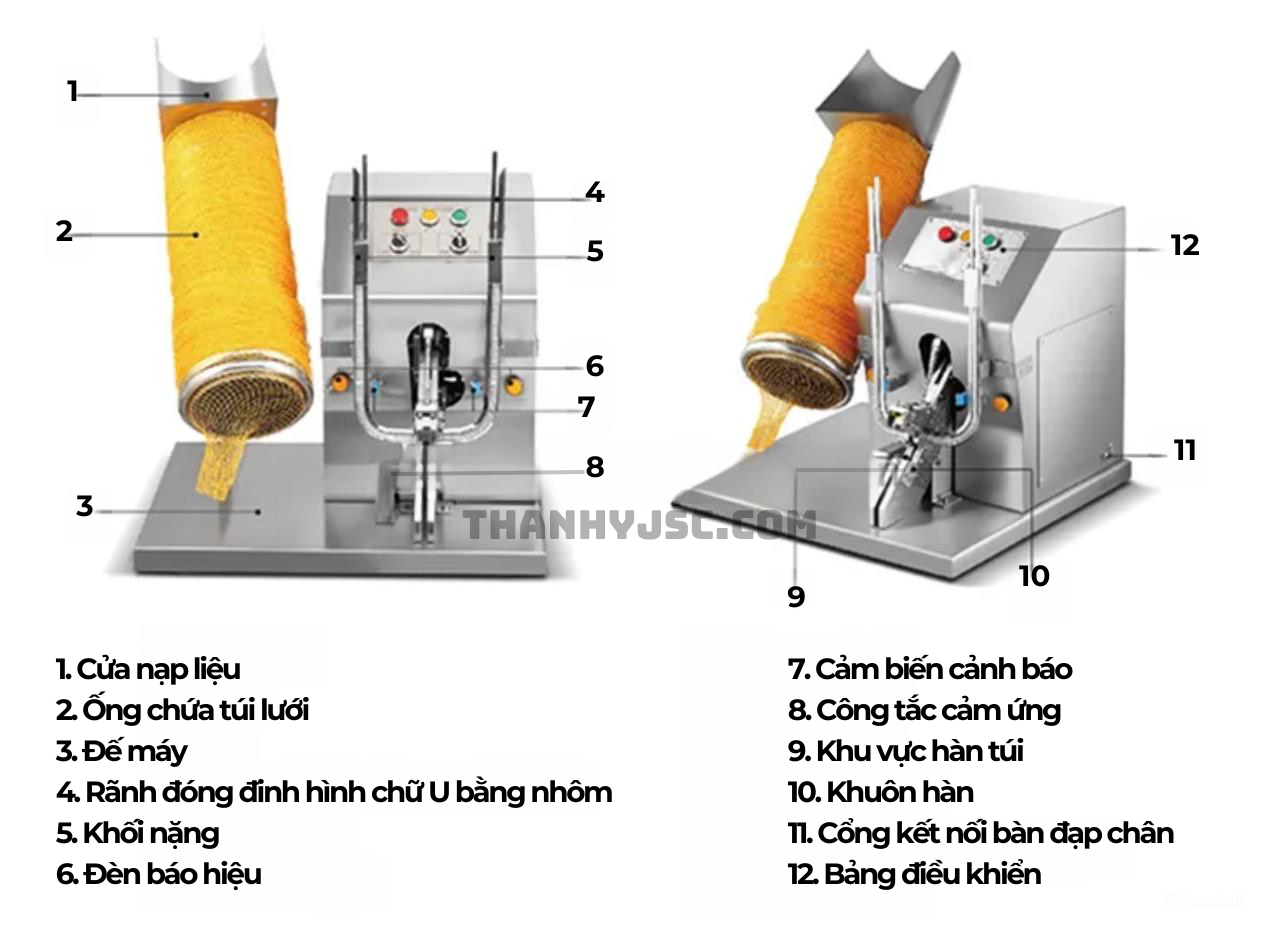 1
2
3
4
5
6
7
8
THANHYJSC.COM
12
11
10
9

1. Cửa nạp liệu
2. Ống chứa túi lưới
3. Đế máy
4. Rãnh đóng đinh hình chữ U bằng nhôm
5. Khối nặng
6. Đèn báo hiệu

7. Cảm biến cảnh báo
8. Công tắc cảm ứng
9. Khu vực hàn túi
10. Khuôn hàn
11. Cổng kết nối bàn đạp chân
12. Bảng điều khiển