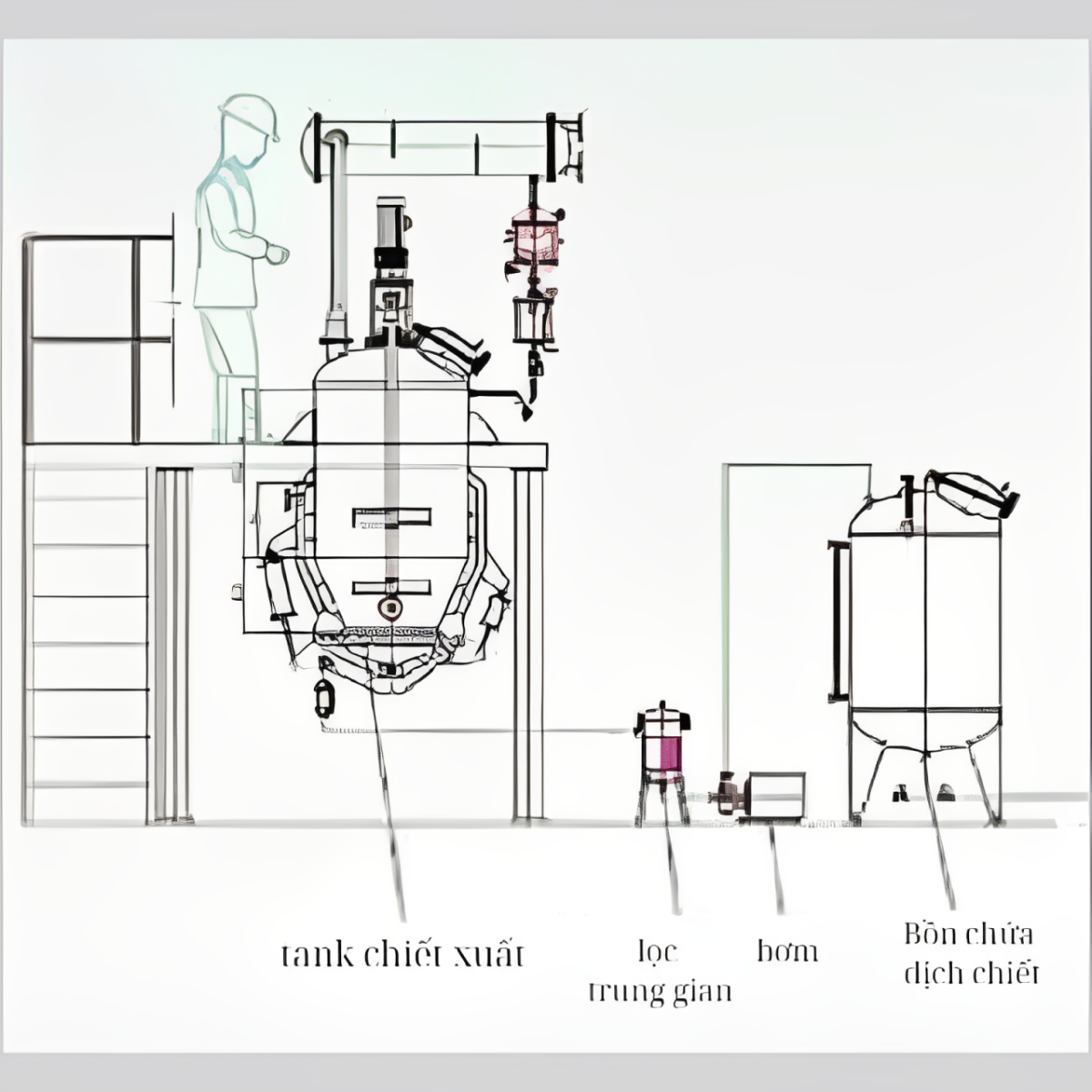 tank chiết xuất

lọc trung gian

bơm

Bồn chứa dịch chiết