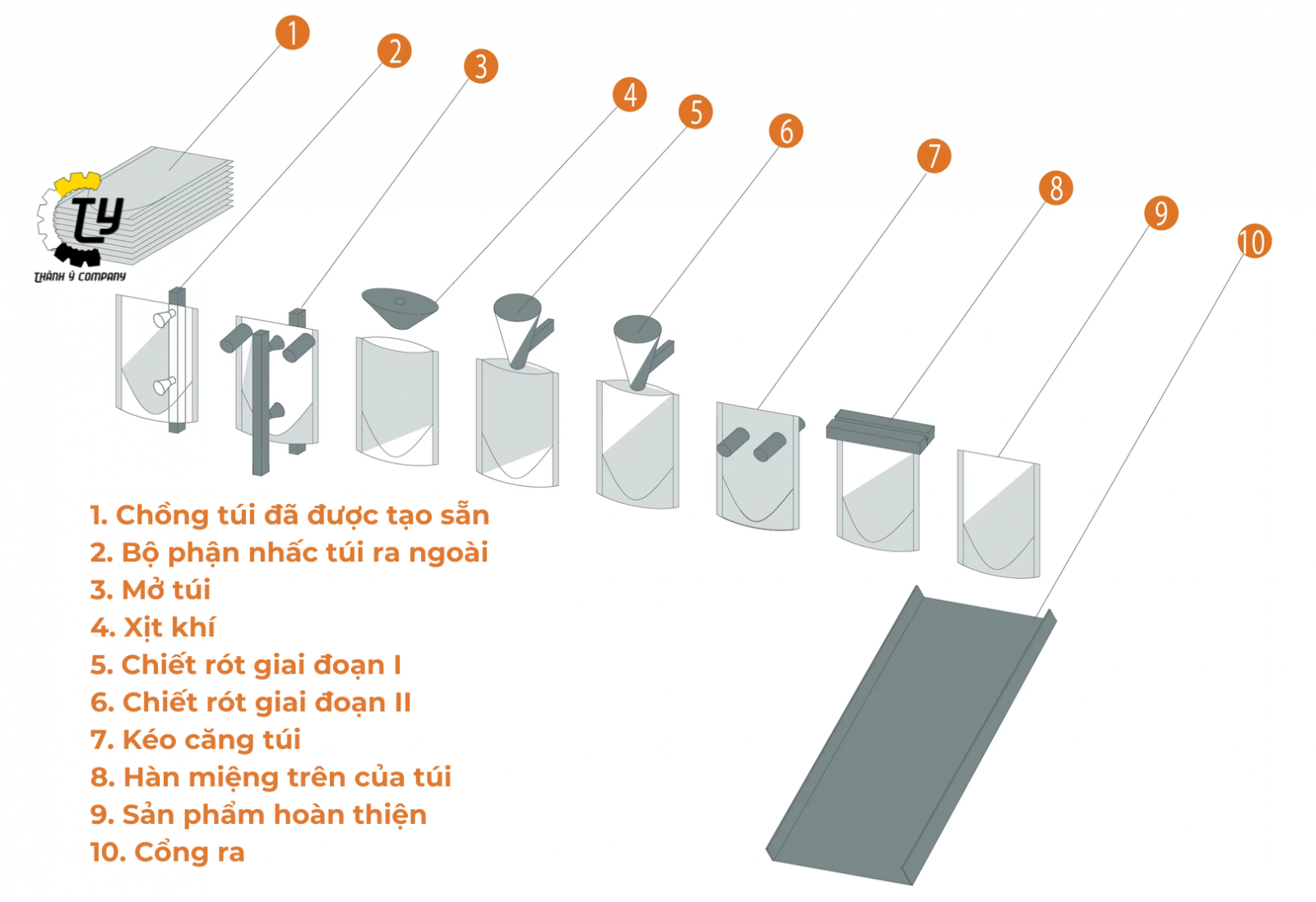 1
2
3
4
5
6
7
8
9
10

TY
THÀNH Ý COMPANY

1. Chồng túi đã được tạo sẵn
2. Bộ phận nhấc túi ra ngoài
3. Mở túi
4. Xịt khí
5. Chiết rót giai đoạn I
6. Chiết rót giai đoạn II
7. Kéo căng túi
8. Hàn miệng trên của túi
9. Sản phẩm hoàn thiện
10. Cổng ra