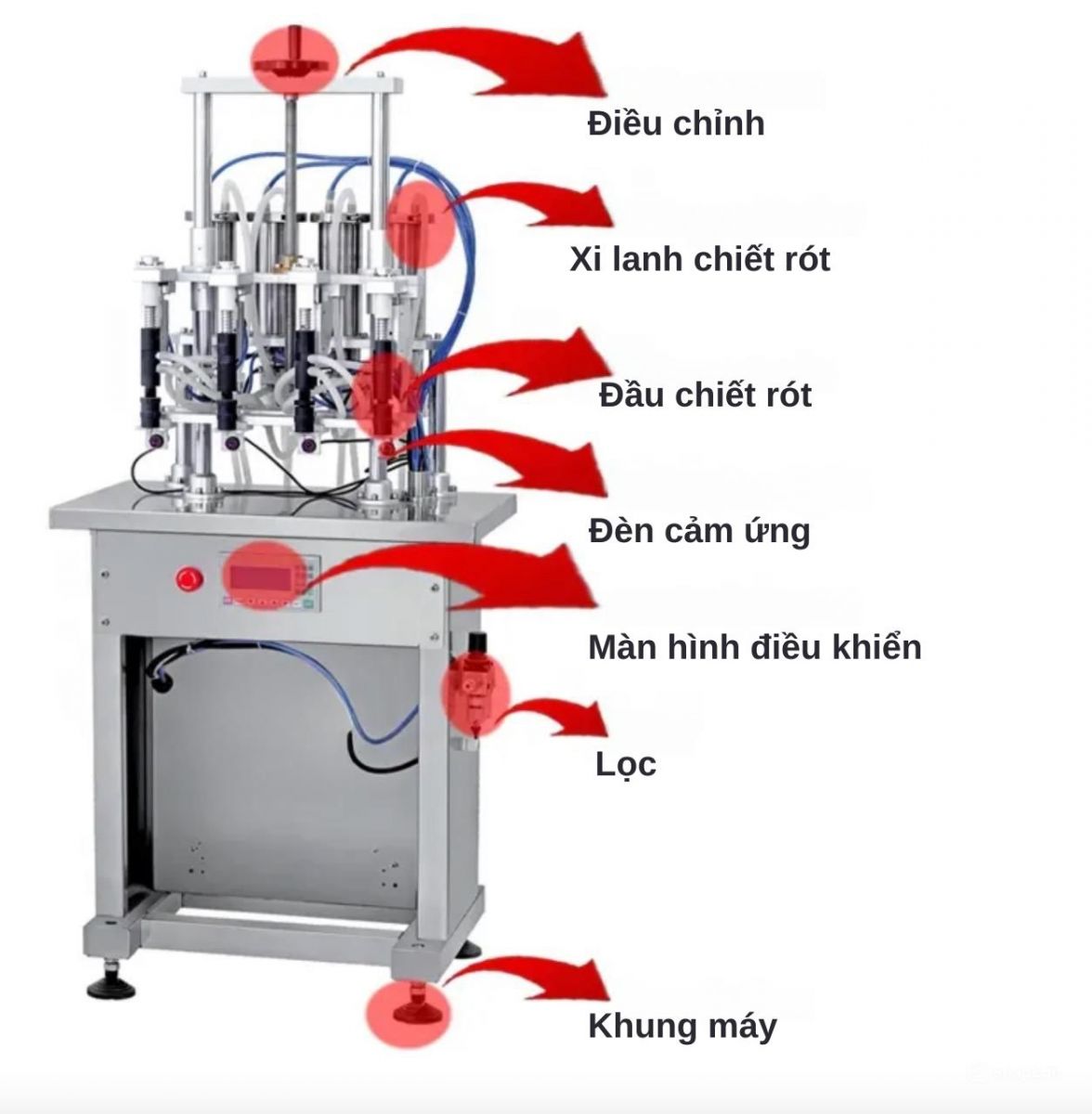 Điều chỉnh

Xi lanh chiết rót

Đầu chiết rót

Đèn cảm ứng

Màn hình điều khiển

Lọc

Khung máy