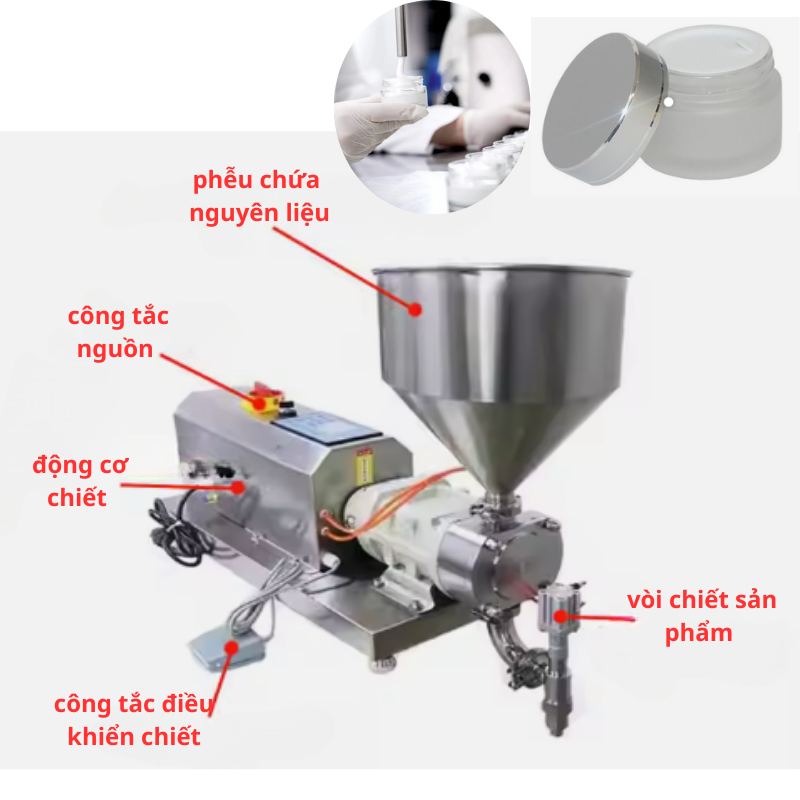 phễu chứa nguyên liệu

công tắc nguồn

động cơ chiết

vòi chiết sản phẩm

công tắc điều khiển chiết