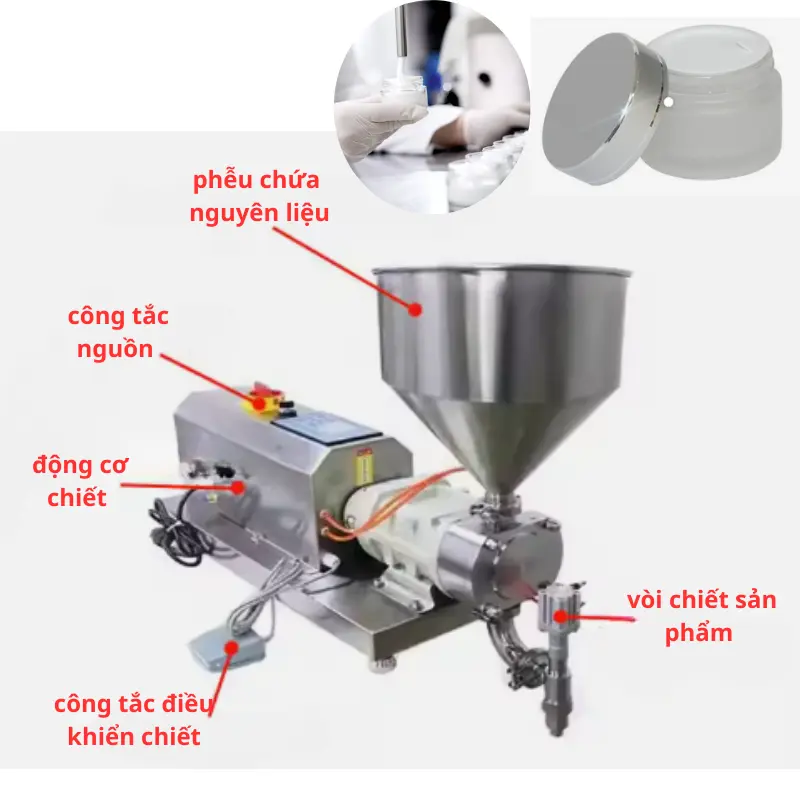 phễu chứa nguyên liệu

công tắc nguồn

động cơ chiết

vòi chiết sản phẩm

công tắc điều khiển chiết